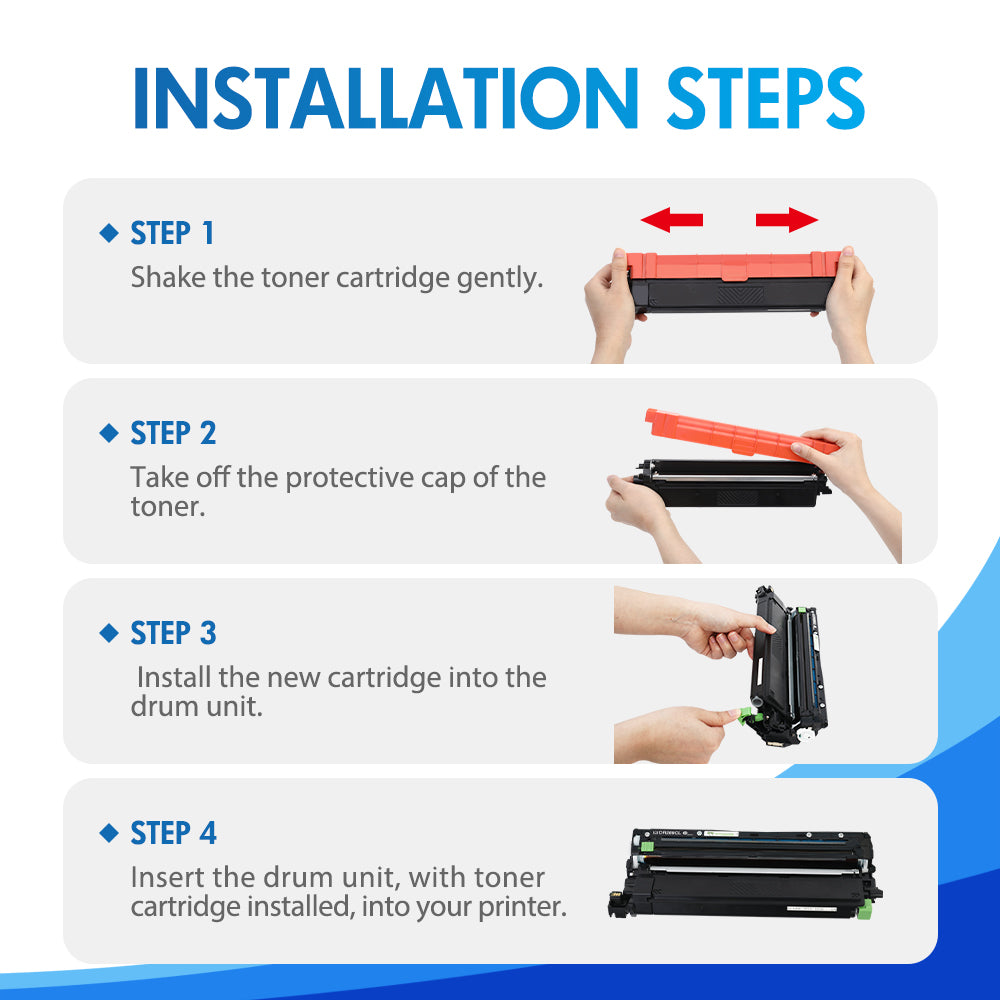 INSTALLATION STEPS

◆ STEP 1
Shake the toner cartridge gently.

◆ STEP 2
Take off the protective cap of the toner.

◆ STEP 3
Install the new cartridge into the drum unit.

◆ STEP 4
Insert the drum unit, with toner cartridge installed, into your printer.